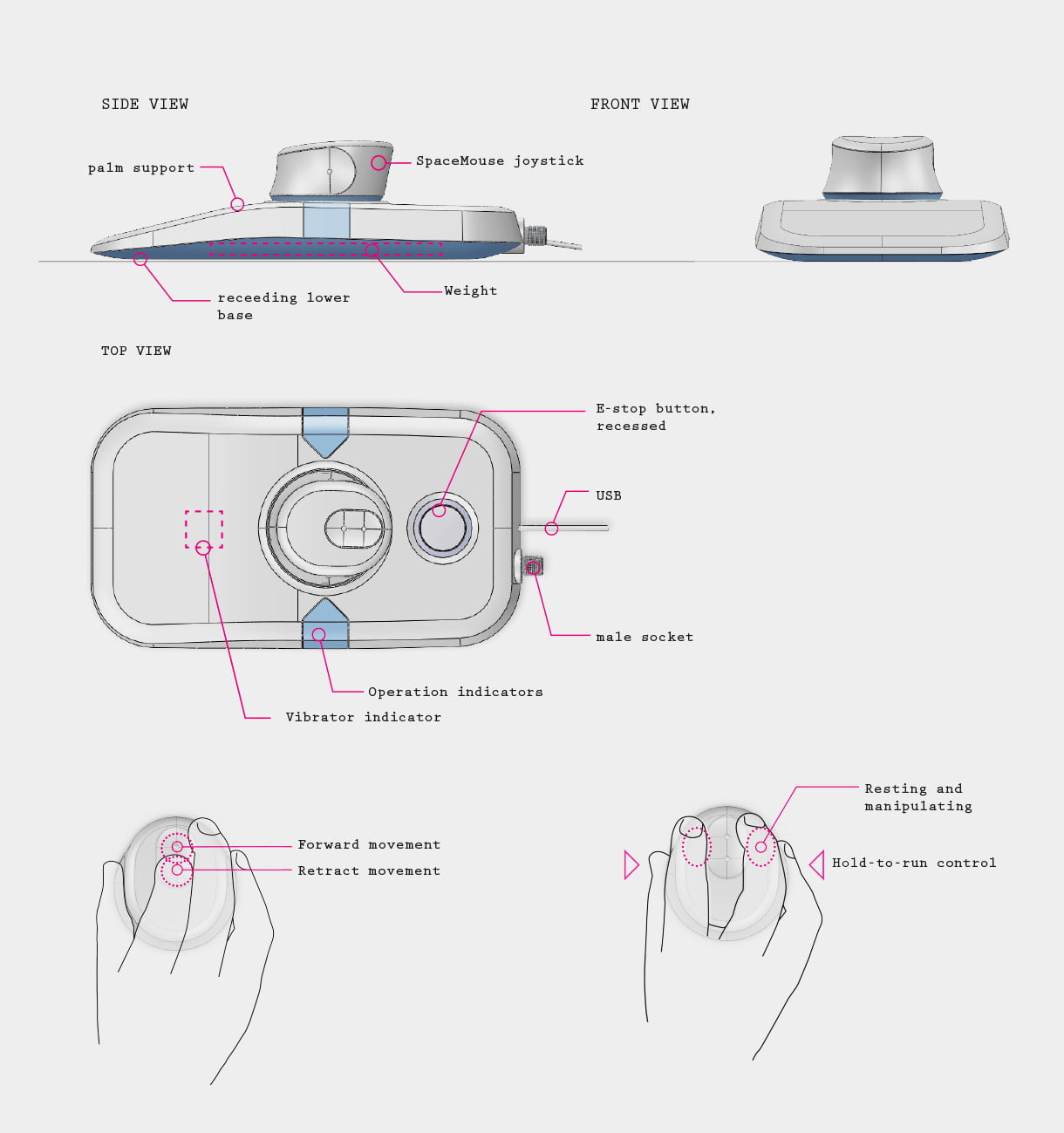 SIDE VIEW

FRONT VIEW

palm support

SpaceMouse joystick

receeding lower base

Weight

TOP VIEW

E-stop button, recessed

USB

male socket

Operation indicators

Vibrator indicator

Forward movement

Retract movement

Resting and manipulating

Hold-to-run control